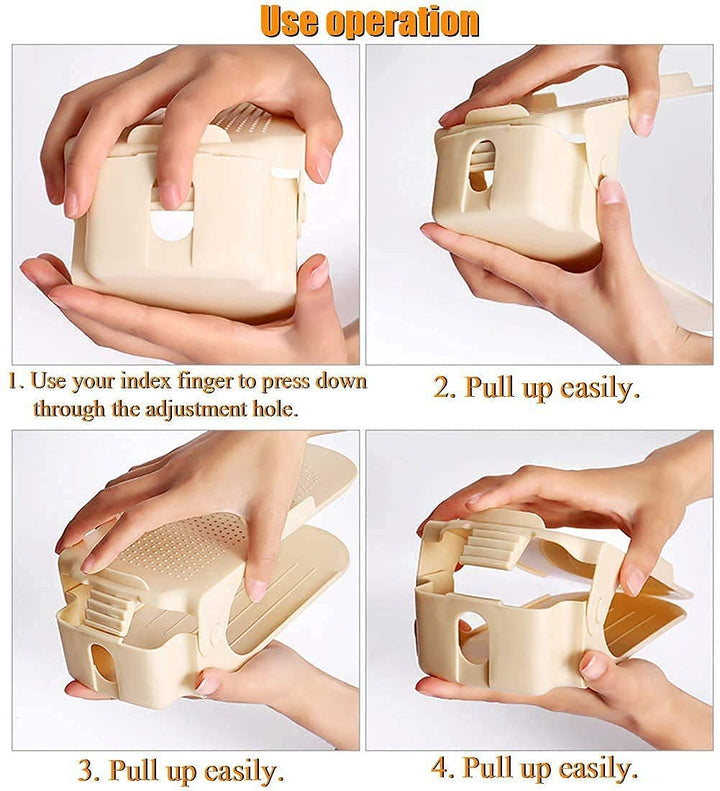 Use operation

1. Use your index finger to press down through the adjustment hole.

2. Pull up easily.

3. Pull up easily.

4. Pull up easily.